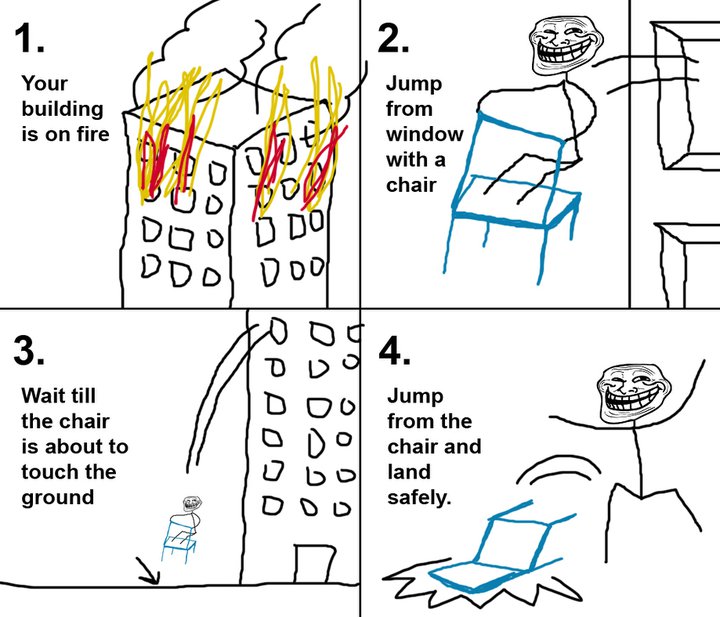 1.
Your building is on fire

2.
Jump from window with a chair

3.
Wait till the chair is about to touch the ground

4.
Jump from the chair and land safely.